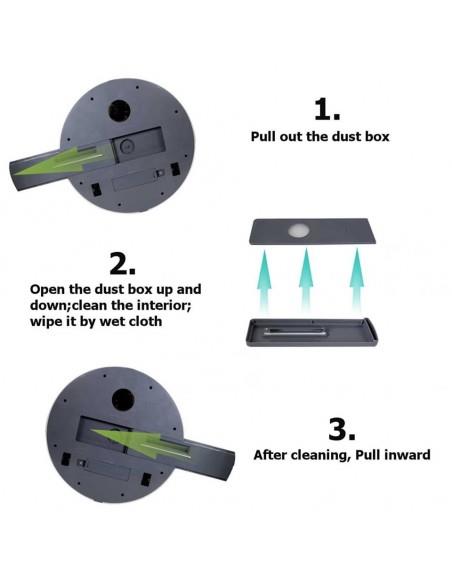 1.
Pull out the dust box

2.
Open the dust box up and down;clean the interior; wipe it by wet cloth

3.
After cleaning, Pull inward