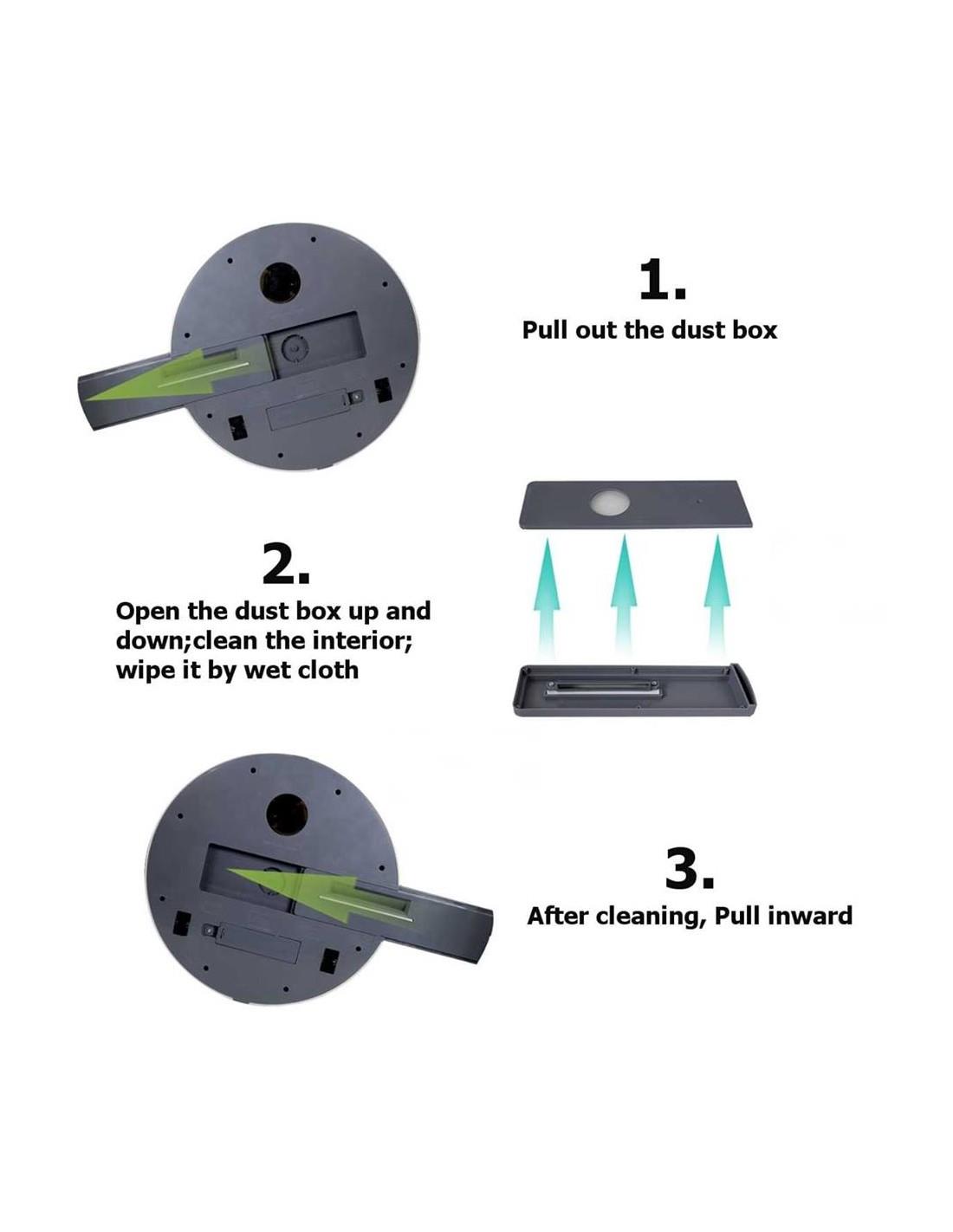 1.
Pull out the dust box

2.
Open the dust box up and down;clean the interior; wipe it by wet cloth

3.
After cleaning, Pull inward