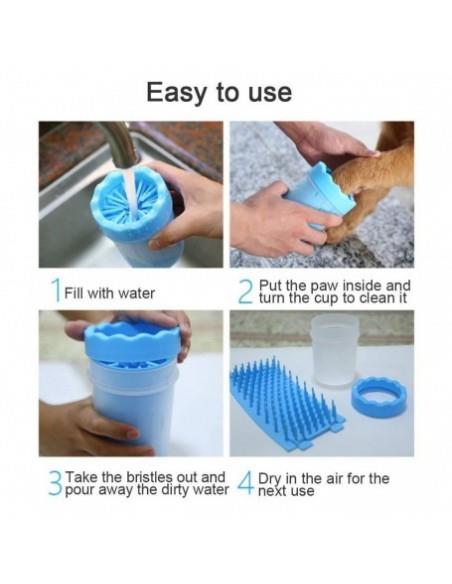 Easy to use

1 Fill with water

2 Put the paw inside and turn the cup to clean it

3 Take the bristles out and pour away the dirty water

4 Dry in the air for the next use