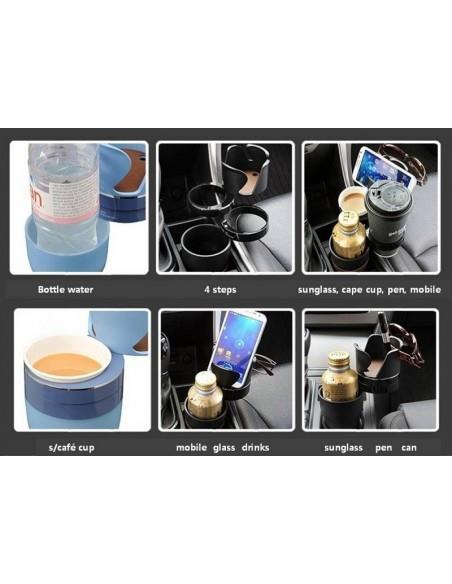 Bottle water

4 steps

sunglass, cape cup, pen, mobile

s/café cup

mobile glass drinks

sunglass pen can