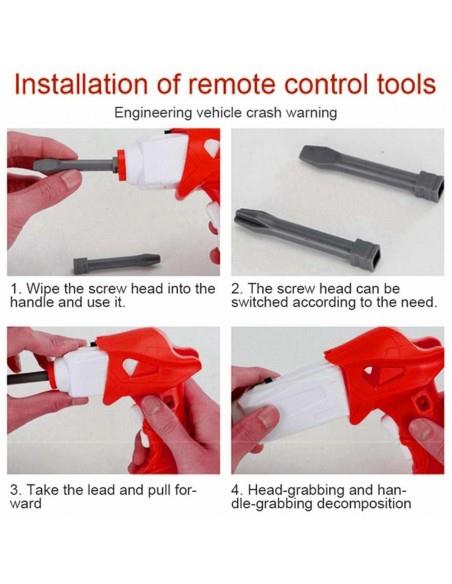 Installation of remote control tools

Engineering vehicle crash warning

1. Wipe the screw head into the handle and use it.

2. The screw head can be switched according to the need.

3. Take the lead and pull forward

4. Head-grabbing and handle-grabbing decomposition