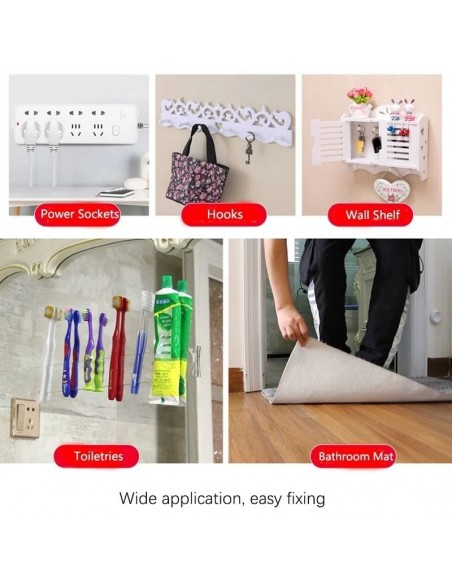 Power Sockets

Hooks

Wall Shelf

Toiletries

Bathroom Mat

Wide application, easy fixing