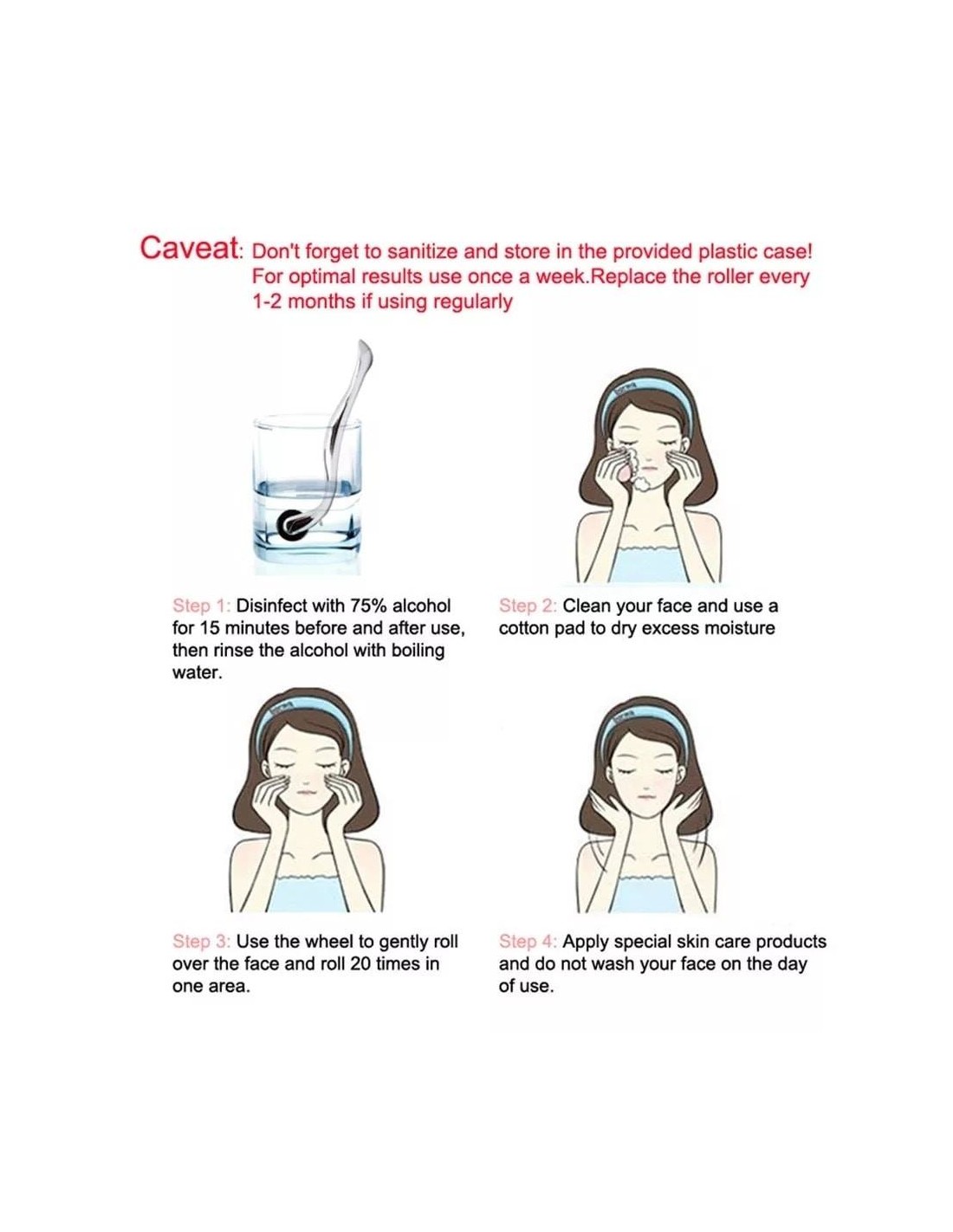 Caveat: Don't forget to sanitize and store in the provided plastic case! For optimal results use once a week.Replace the roller every 1-2 months if using regularly

Step 1: Disinfect with 75% alcohol for 15 minutes before and after use, then rinse the alcohol with boiling water.

Step 2: Clean your face and use a cotton pad to dry excess moisture

Step 3: Use the wheel to gently roll over the face and roll 20 times in one area.

Step 4: Apply special skin care products and do not wash your face on the day of use.