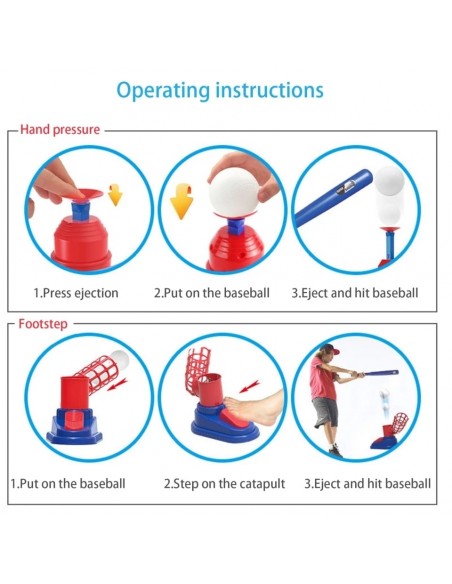 Operating instructions

Hand pressure

1.Press ejection

2.Put on the baseball

3.Eject and hit baseball

Footstep

1.Put on the baseball

2.Step on the catapult

3.Eject and hit baseball