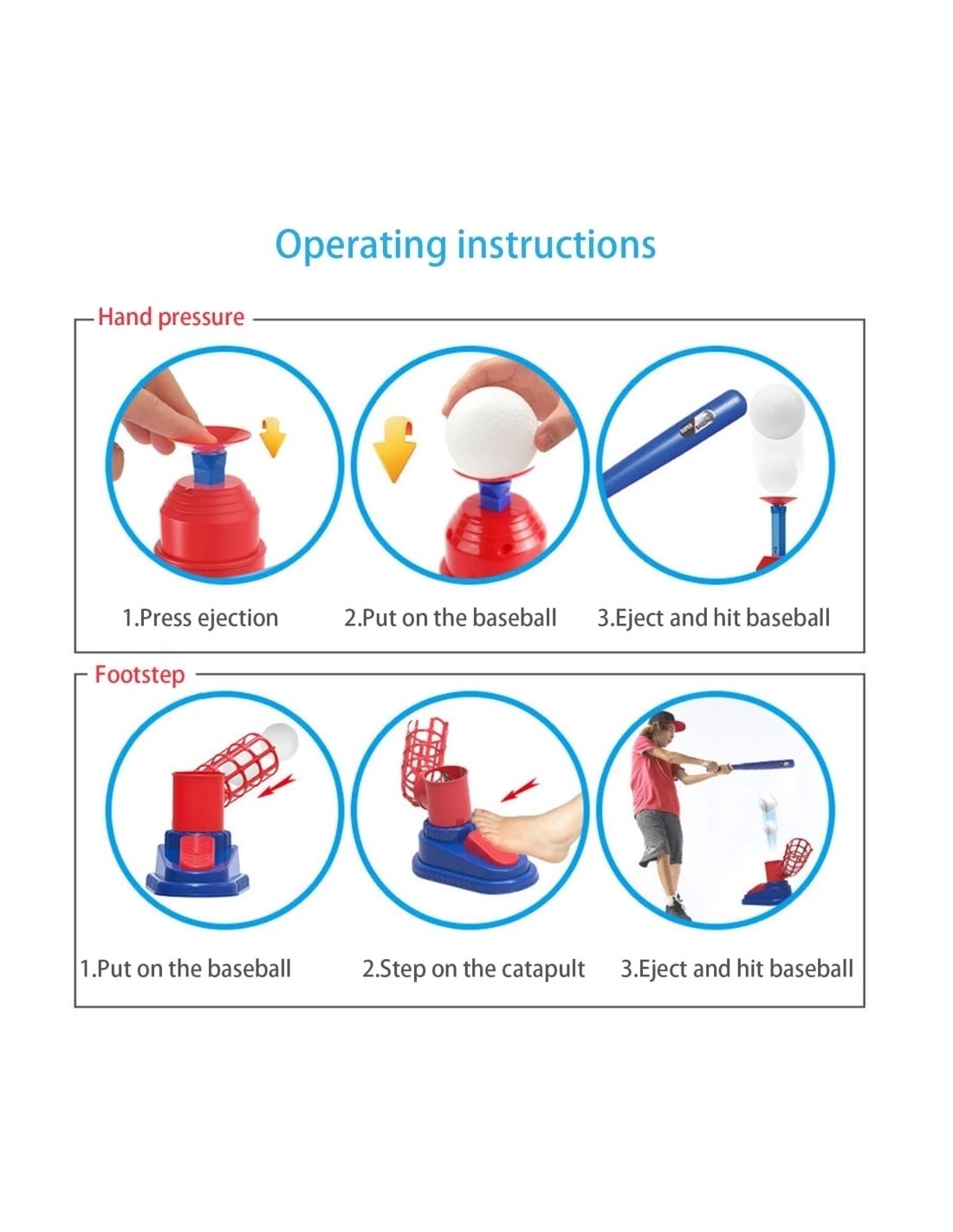 Operating instructions

Hand pressure

1.Press ejection

2.Put on the baseball

3.Eject and hit baseball

Footstep

1.Put on the baseball

2.Step on the catapult

3.Eject and hit baseball