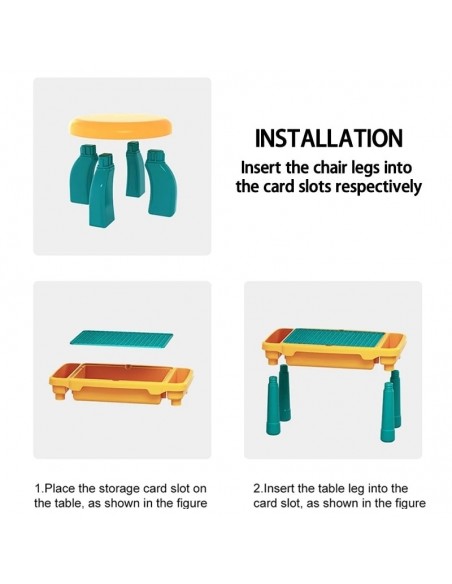 INSTALLATION

Insert the chair legs into the card slots respectively

1.Place the storage card slot on the table, as shown in the figure

2.Insert the table leg into the card slot, as shown in the figure