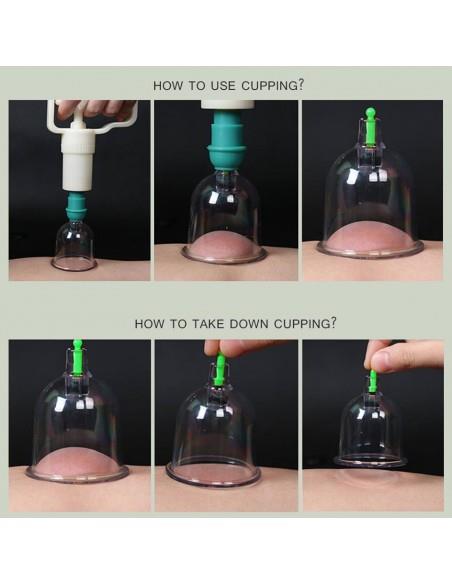 HOW TO USE CUPPING?

HOW TO TAKE DOWN CUPPING?