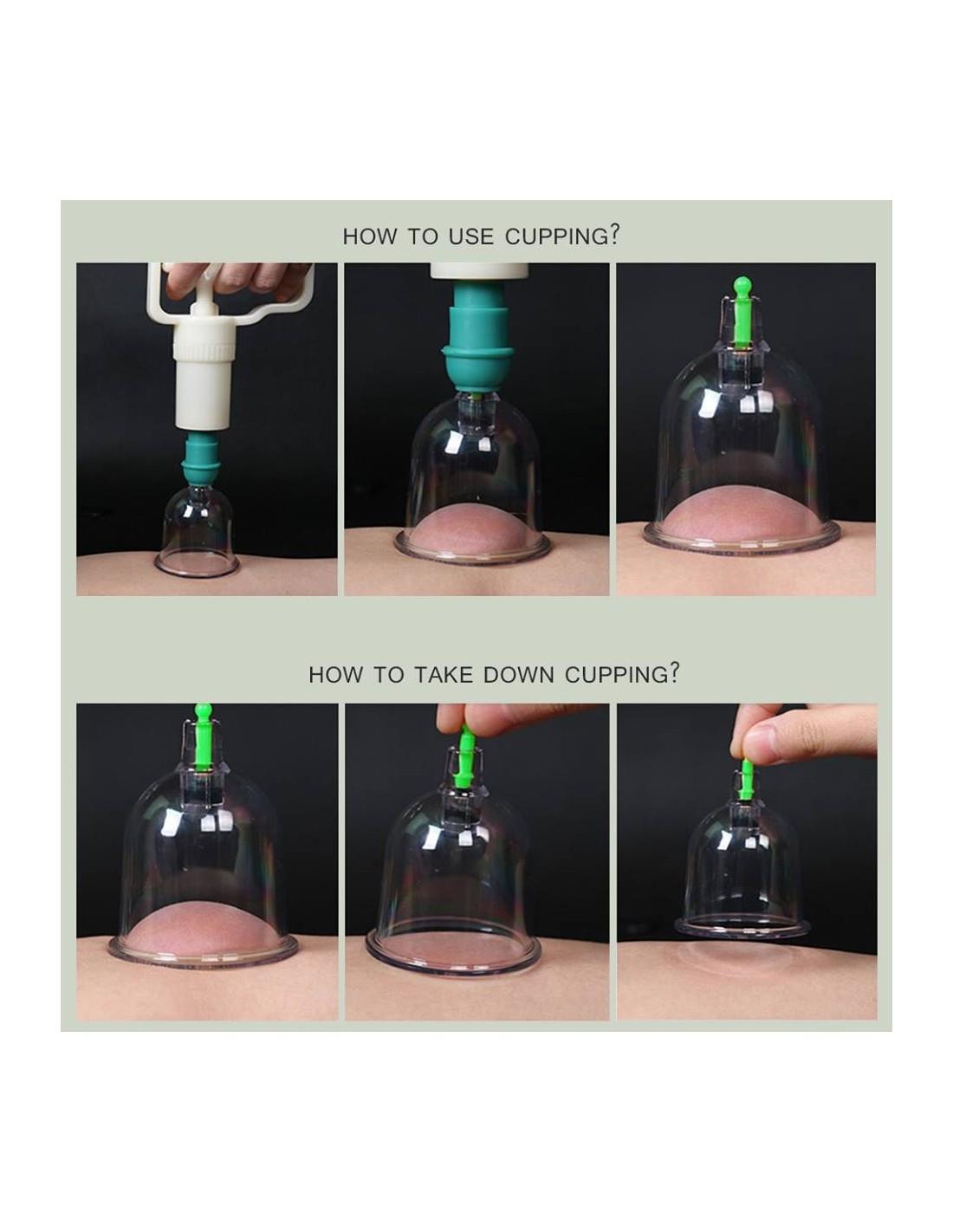 HOW TO USE CUPPING?

HOW TO TAKE DOWN CUPPING?